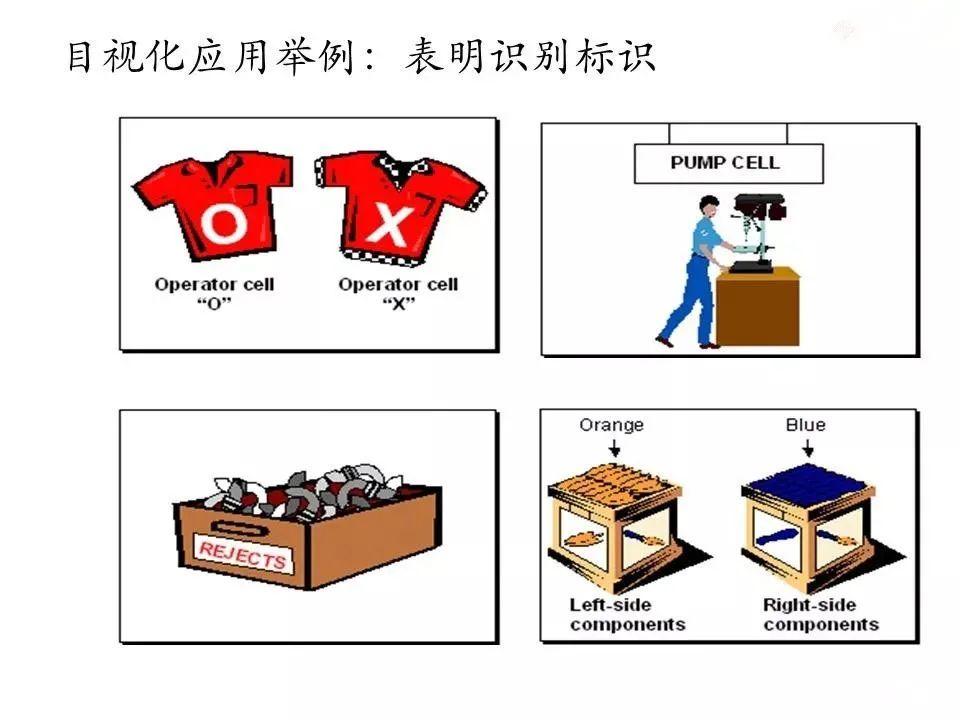 目视化应用举例：表明识别标识

O

X

Operator cell "O"

Operator cell "X"

PUMP CELL

REJECTS

Orange

Blue

Left-side components

Right-side components