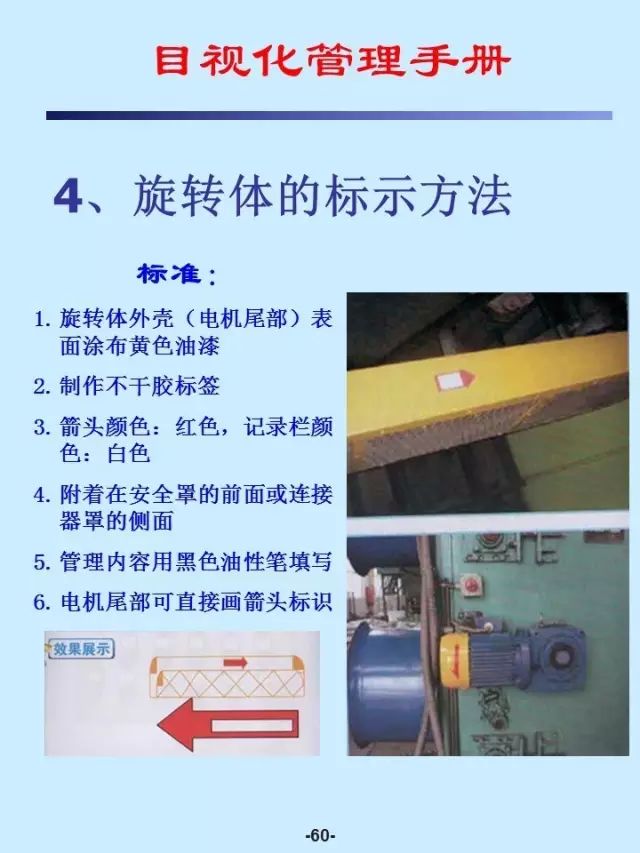 目视化管理手册

4、旋转体的标示方法

标准：

1. 旋转体外壳（电机尾部）表面涂布黄色油漆

2. 制作不干胶标签

3. 箭头颜色：红色，记录栏颜色：白色

4. 附着在安全罩的前面或连接器罩的侧面

5. 管理内容用黑色油性笔填写

6. 电机尾部可直接画箭头标识

效果展示

-60-